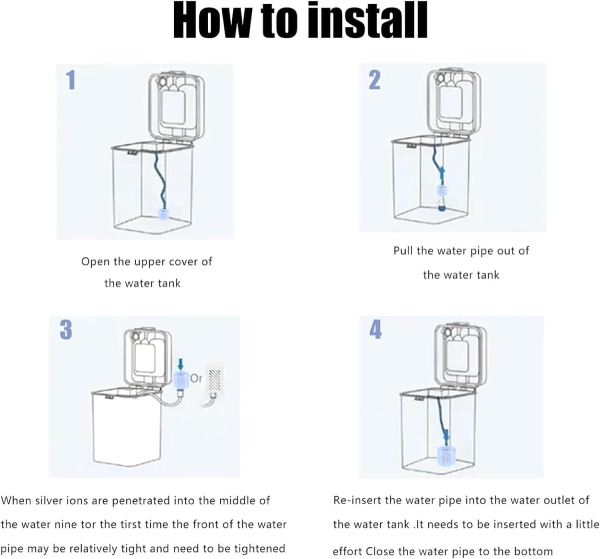 How to install

1

Open the upper cover of the water tank

2

Pull the water pipe out of the water tank

3

Or

When silver ions are penetrated into the middle of the water nine tor the tirst time the front of the water pipe may be relatively tight and need to be tightened

4

Re-insert the water pipe into the water outlet of the water tank .It needs to be inserted with a little effort Close the water pipe to the bottom